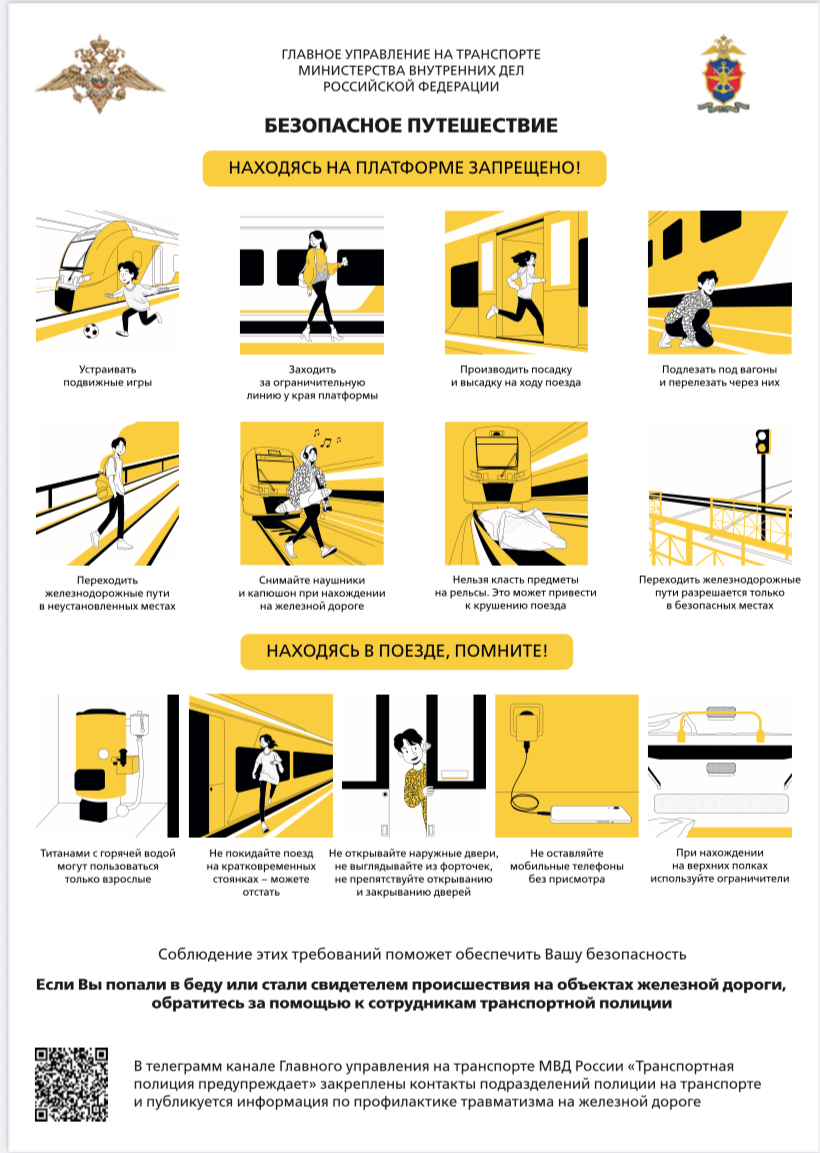 ГЛАВНОЕ УПРАВЛЕНИЕ НА ТРАНСПОРТЕ
МИНИСТЕРСТВА ВНУТРЕННИХ ДЕЛ
РОССИЙСКОЙ ФЕДЕРАЦИИ

БЕЗОПАСНОЕ ПУТЕШЕСТВИЕ

НАХОДЯСЬ НА ПЛАТФОРМЕ ЗАПРЕЩЕНО!

Устраивать подвижные игры

Заходить за ограничительную линию у края платформы

Производить посадку и высадку на ходу поезда

Подлезать под вагоны и перелезать через них

Переходить железнодорожные пути в неустановленных местах

Снимайте наушники и капюшон при нахождении на железной дороге

Нельзя класть предметы на рельсы. Это может привести к крушению поезда

Переходить железнодорожные пути разрешается только в безопасных местах

НАХОДЯСЬ В ПОЕЗДЕ, ПОМНИТЕ!

Титанами с горячей водой могут пользоваться только взрослые

Не покидайте поезд на кратковременных стоянках – можете отстать

Не открывайте наружные двери, не выглядывайте из форточек, не препятствуйте открыванию и закрыванию дверей

Не оставляйте мобильные телефоны без присмотра

При нахождении на верхних полках используйте ограничители

Соблюдение этих требований поможет обеспечить Вашу безопасность

Если Вы попали в беду или стали свидетелем происшествия на объектах железной дороги, обратитесь за помощью к сотрудникам транспортной полиции

В телеграмм канале Главного управления на транспорте МВД России «Транспортная полиция предупреждает» закреплены контакты подразделений полиции на транспорте и публикуется информация по профилактике травматизма на железной дороге